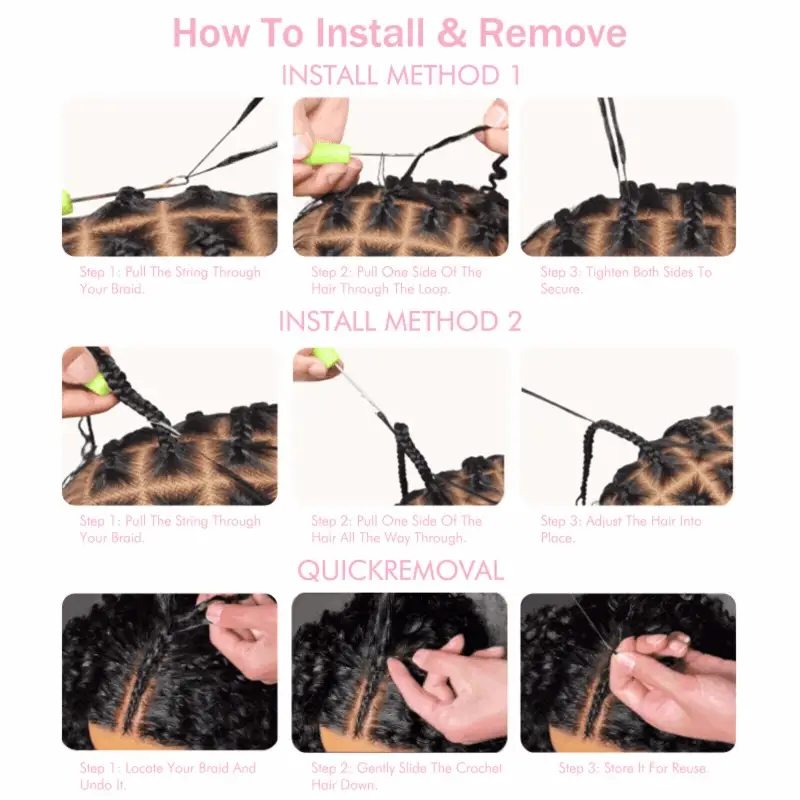 How To Install & Remove

INSTALL METHOD 1

Step 1: Pull The String Through Your Braid.

Step 2: Pull One Side Of The Hair Through The Loop.

Step 3: Tighten Both Sides To Secure.

INSTALL METHOD 2

Step 1: Pull The String Through Your Braid.

Step 2: Pull One Side Of The Hair All The Way Through.

Step 3: Adjust The Hair Into Place.

QUICKREMOVAL

Step 1: Locate Your Braid And Undo It.

Step 2: Gently Slide The Crochet Hair Down.

Step 3: Store It For Reuse